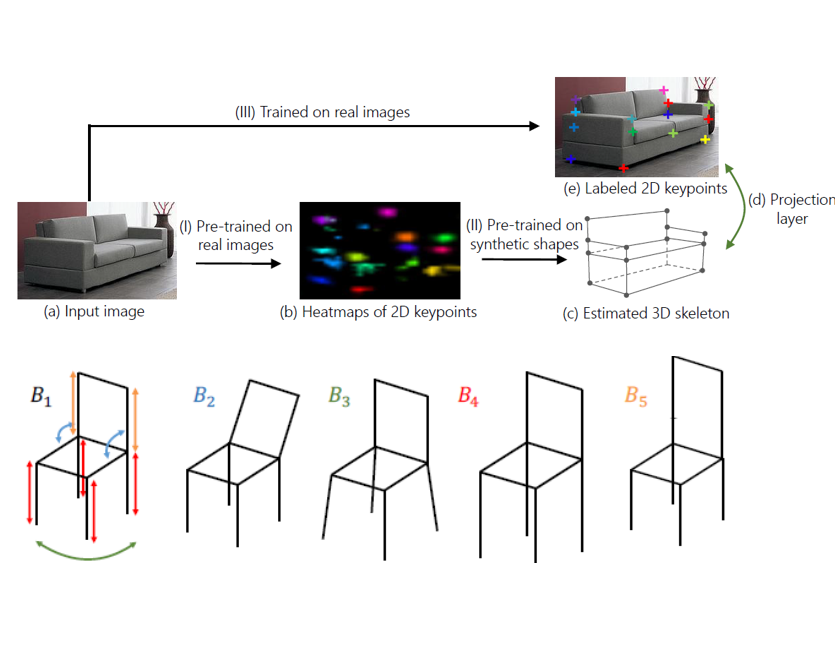 (III) Trained on real images

(e) Labeled 2D keypoints

(d) Projection layer

(I) Pre-trained on real images

(II) Pre-trained on synthetic shapes

(a) Input image

(b) Heatmaps of 2D keypoints

(c) Estimated 3D skeleton

$B_1$

$B_2$

$B_3$

$B_4$

$B_5$